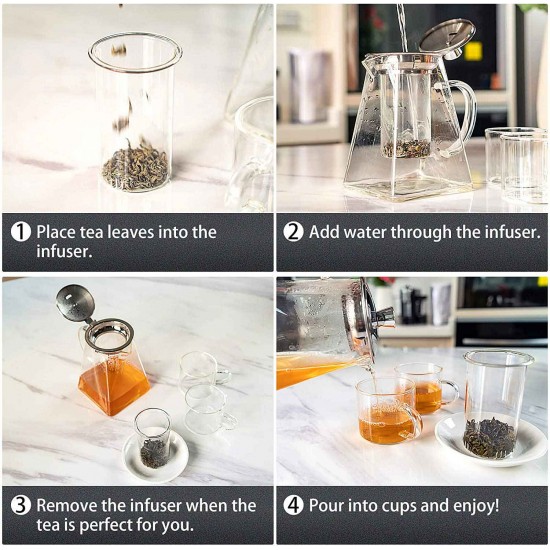 1 Place tea leaves into the infuser.

2 Add water through the infuser.

3 Remove the infuser when the tea is perfect for you.

4 Pour into cups and enjoy!